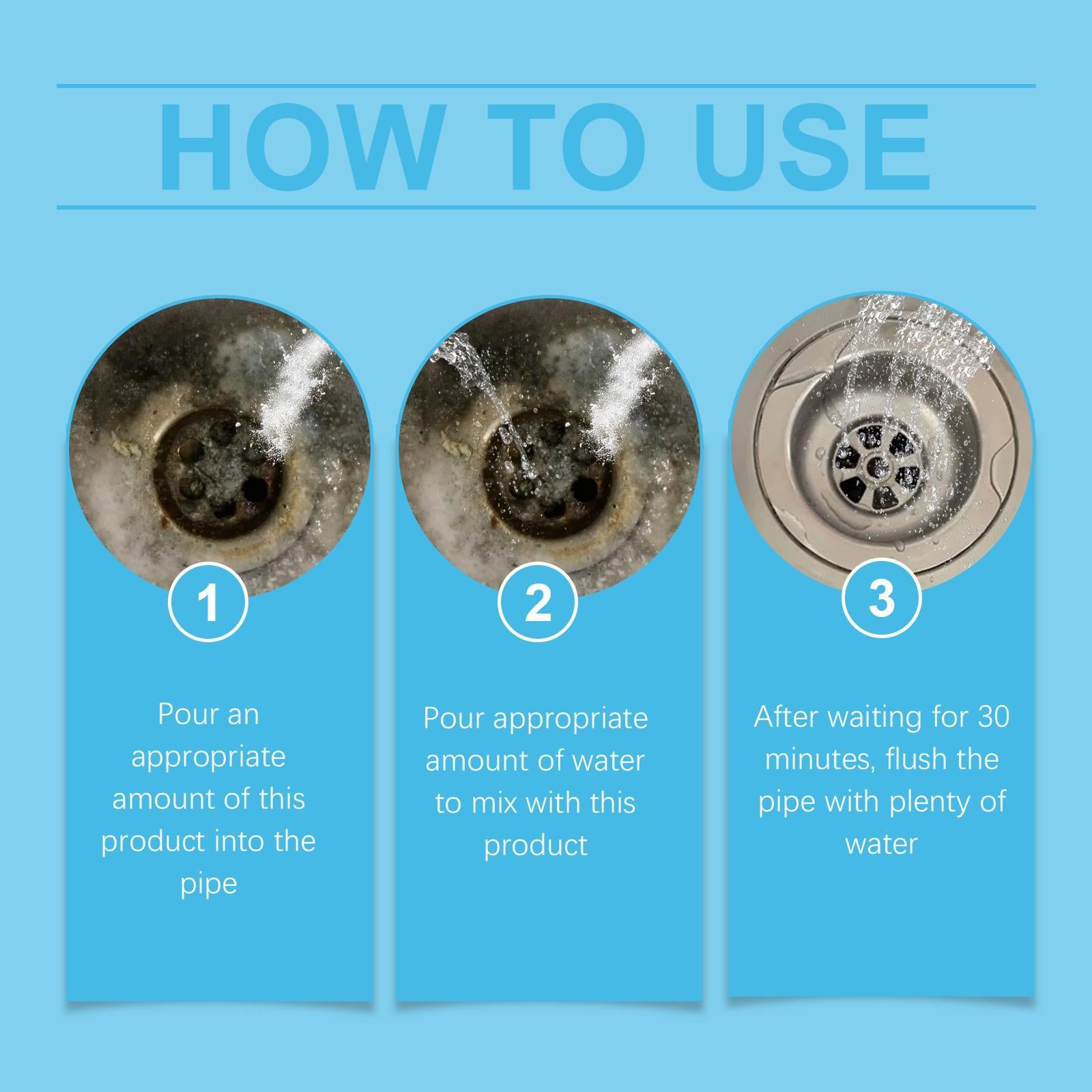 HOW TO USE

1

Pour an appropriate amount of this product into the pipe

2

Pour appropriate amount of water to mix with this product

3

After waiting for 30 minutes, flush the pipe with plenty of water