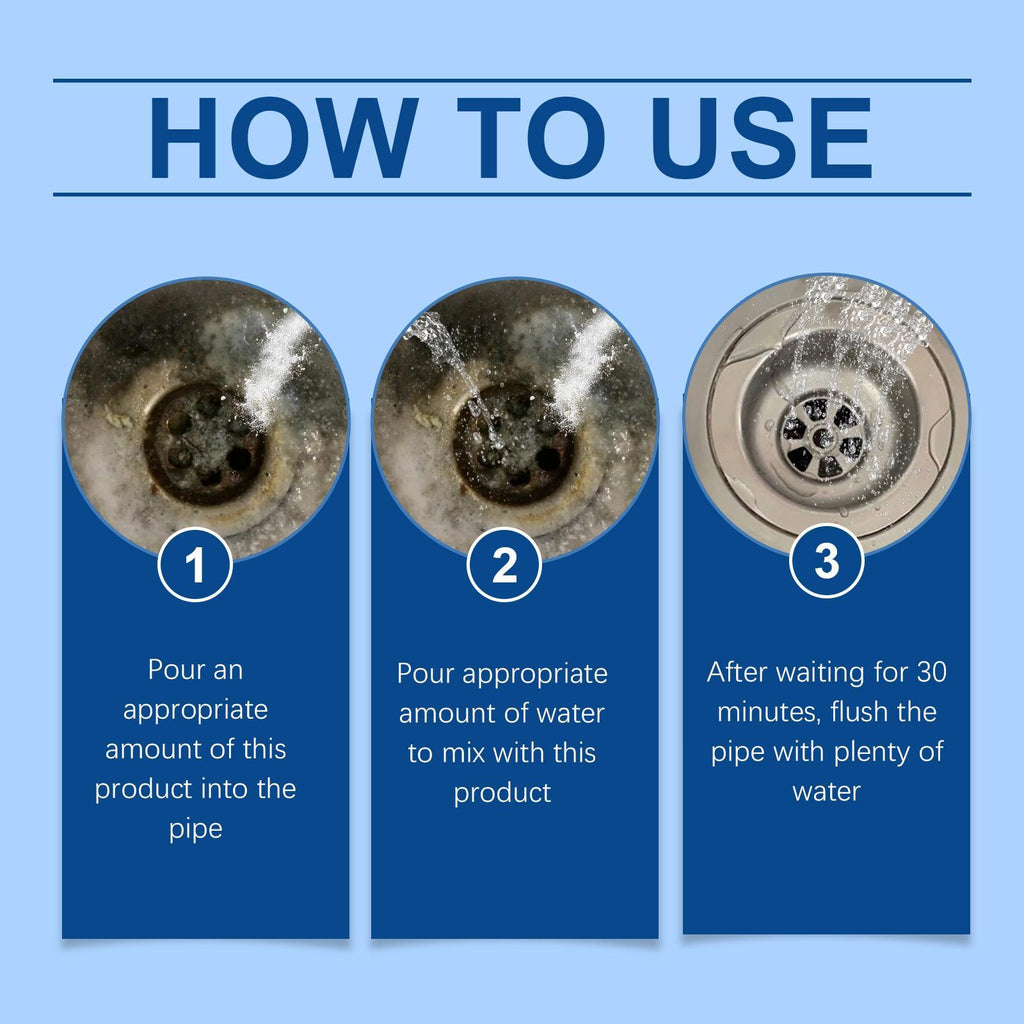 HOW TO USE

1

Pour an appropriate amount of this product into the pipe

2

Pour appropriate amount of water to mix with this product

3

After waiting for 30 minutes, flush the pipe with plenty of water