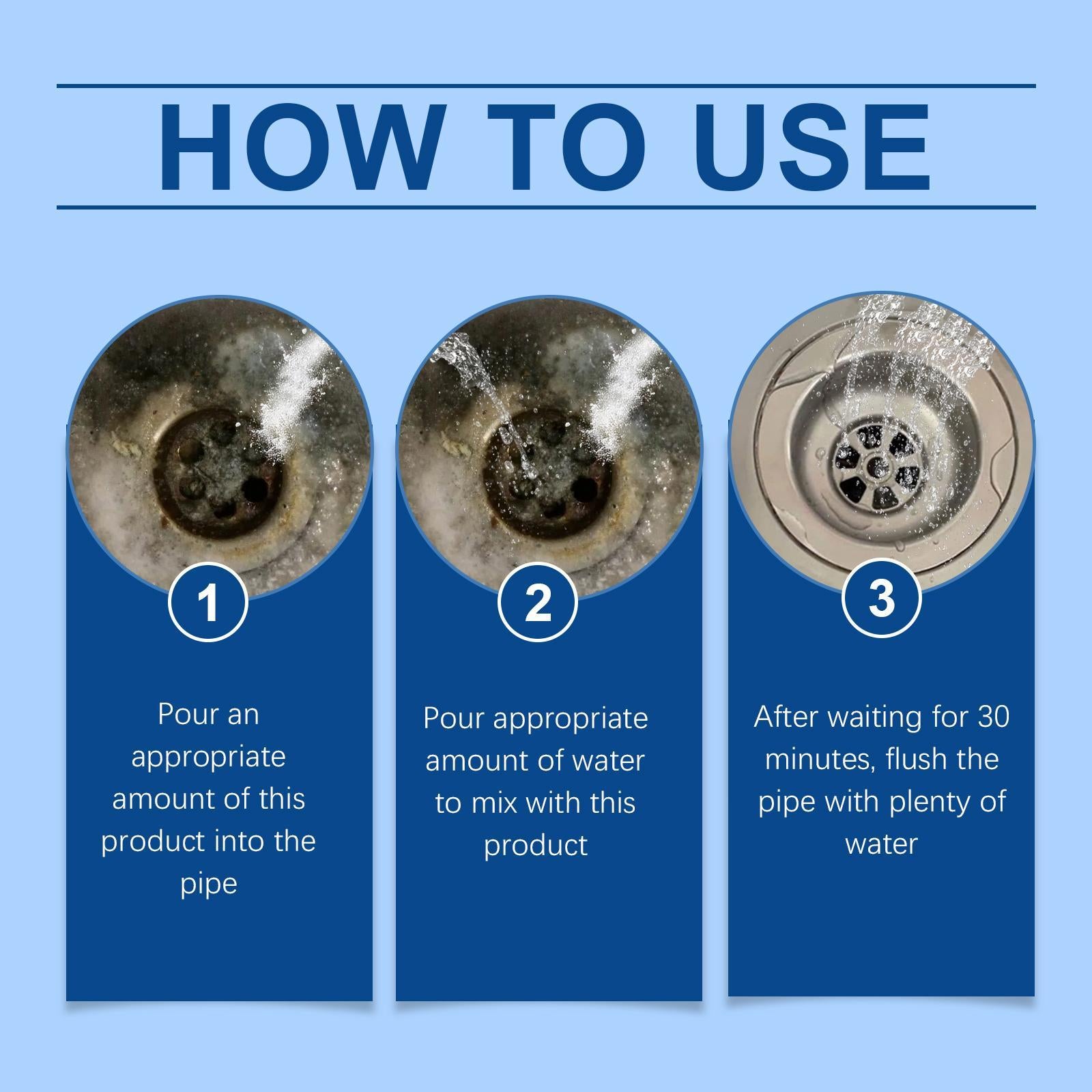 HOW TO USE

1

Pour an appropriate amount of this product into the pipe

2

Pour appropriate amount of water to mix with this product

3

After waiting for 30 minutes, flush the pipe with plenty of water