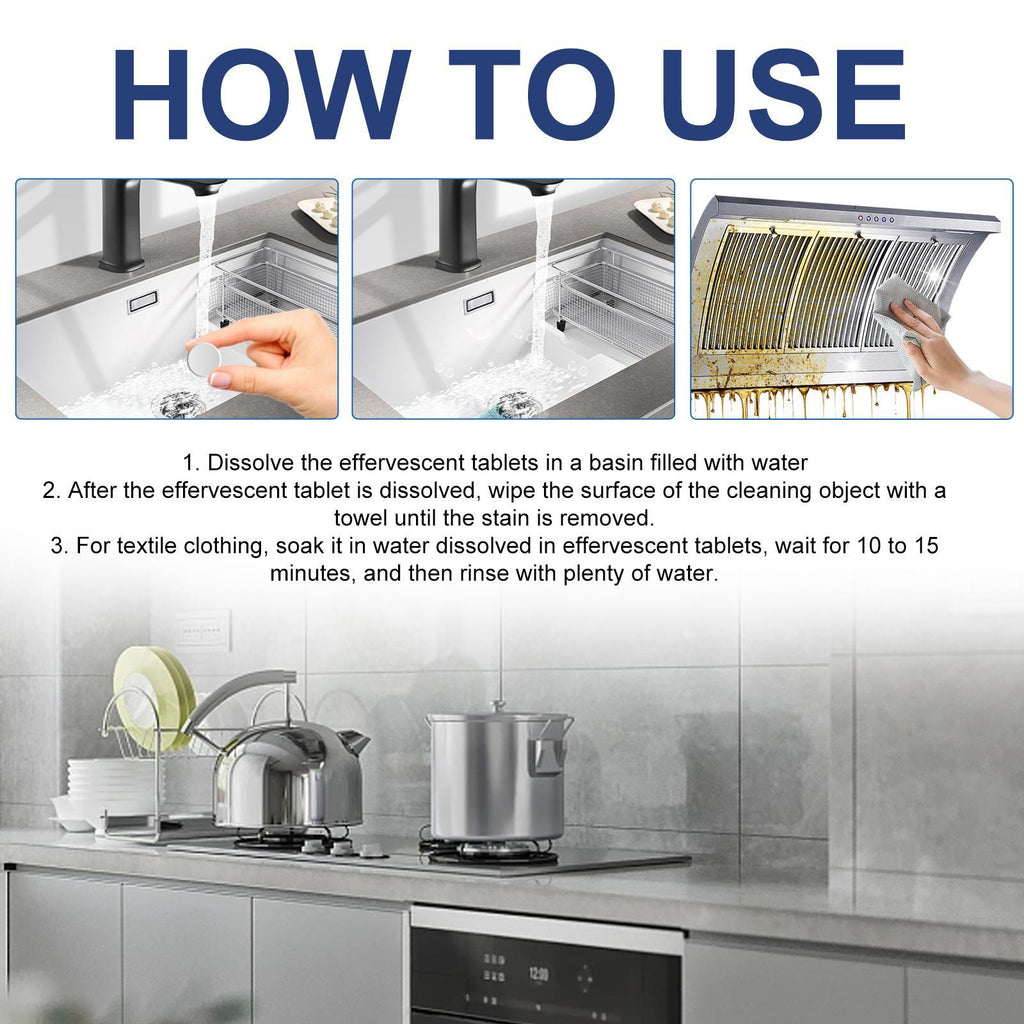 HOW TO USE

1. Dissolve the effervescent tablets in a basin filled with water
2. After the effervescent tablet is dissolved, wipe the surface of the cleaning object with a towel until the stain is removed.
3. For textile clothing, soak it in water dissolved in effervescent tablets, wait for 10 to 15 minutes, and then rinse with plenty of water.

12:00