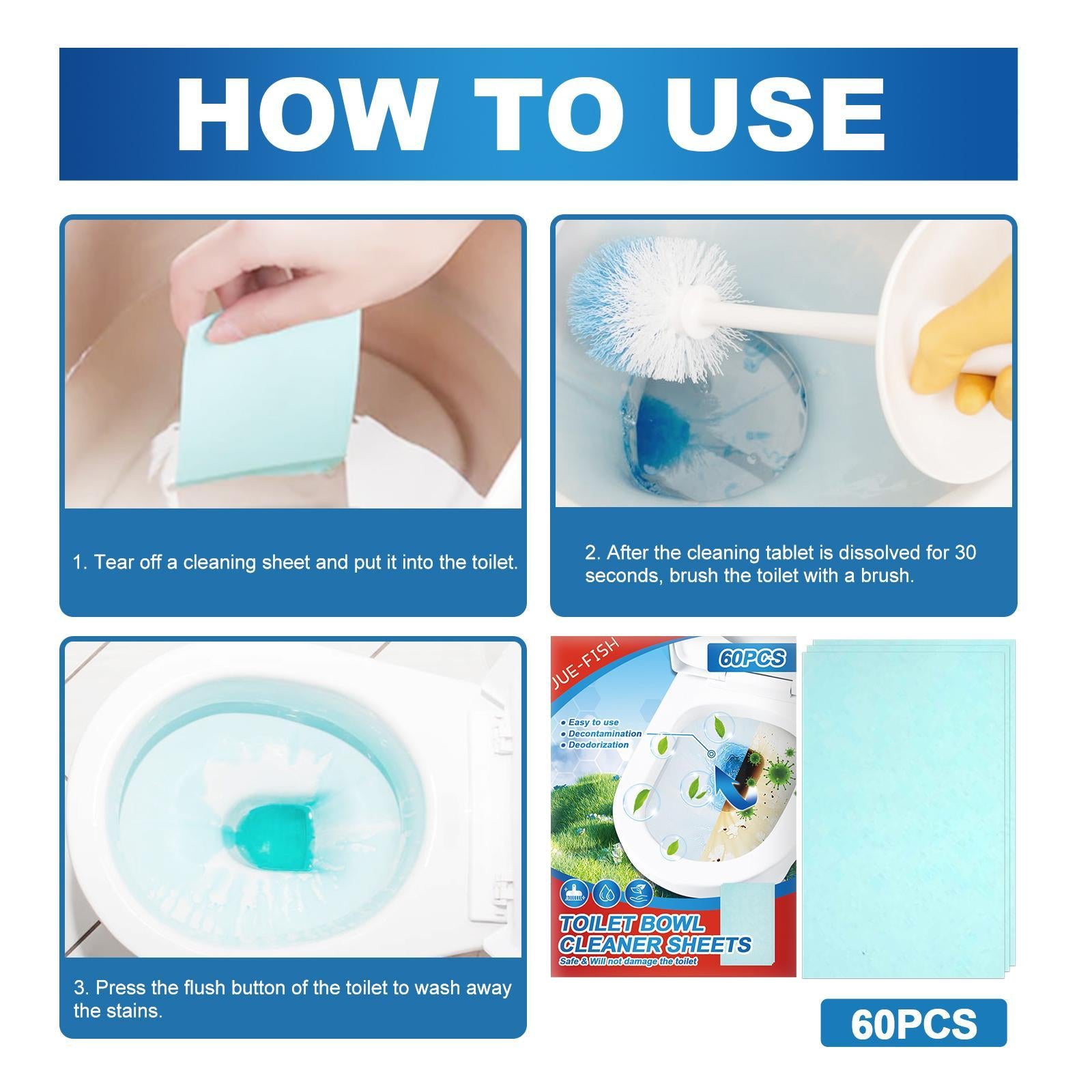 HOW TO USE

1. Tear off a cleaning sheet and put it into the toilet.

2. After the cleaning tablet is dissolved for 30 seconds, brush the toilet with a brush.

3. Press the flush button of the toilet to wash away the stains.

JUE-FISH

60PCS

• Easy to use
• Decontamination
• Deodorization

TOILET BOWL CLEANER SHEETS

Safe & Will not damage the toilet

60PCS