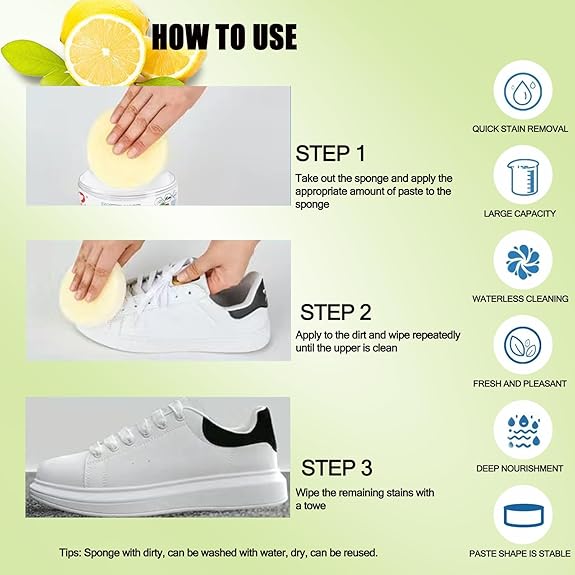 HOW TO USE

STEP 1
Take out the sponge and apply the appropriate amount of paste to the sponge

STEP 2
Apply to the dirt and wipe repeatedly until the upper is clean

STEP 3
Wipe the remaining stains with a towe

Tips: Sponge with dirty, can be washed with water, dry, can be reused.

QUICK STAIN REMOVAL

LARGE CAPACITY

WATERLESS CLEANING

FRESH AND PLEASANT

DEEP NOURISHMENT

PASTE SHAPE IS STABLE