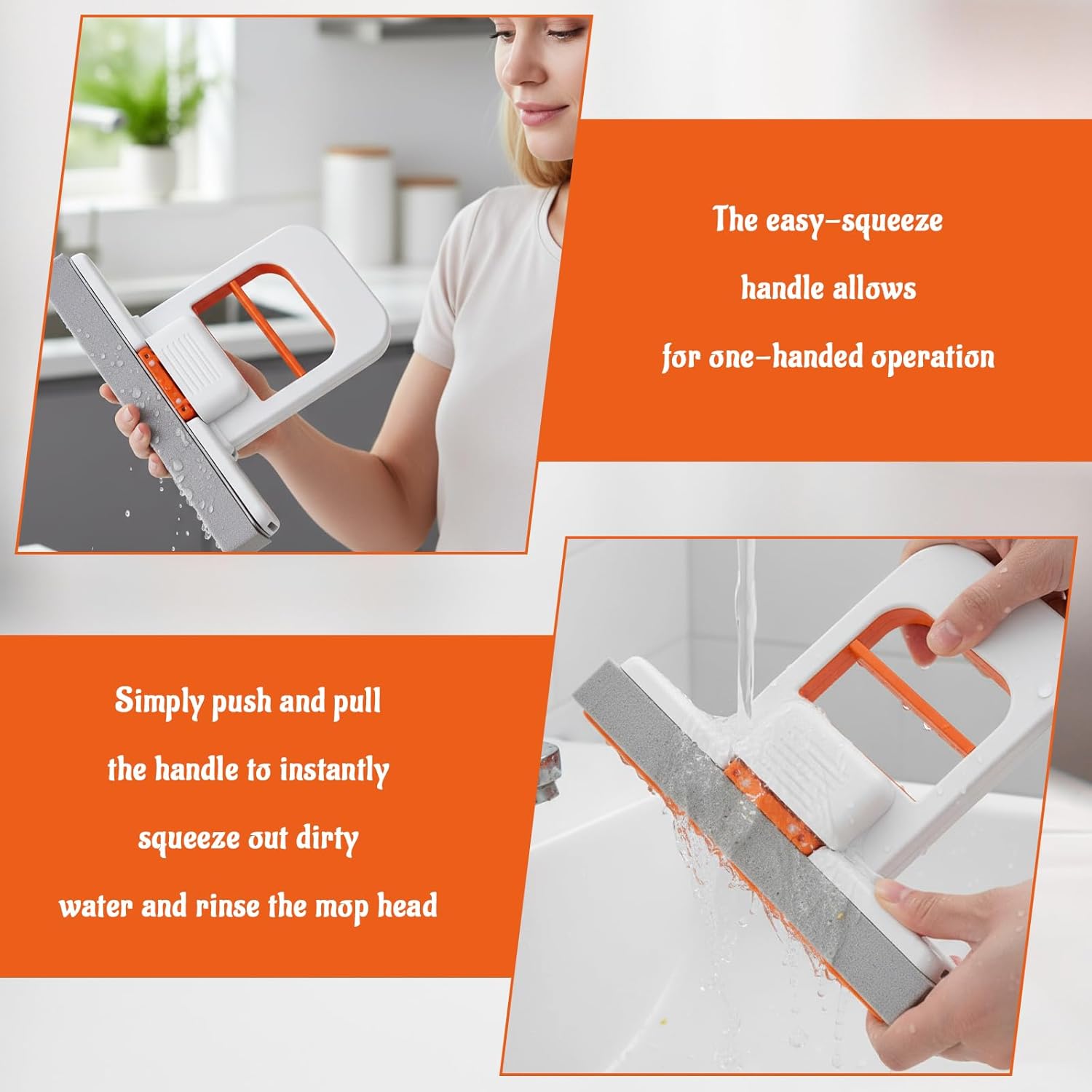 The easy-squeeze handle allows for one-handed operation

Simply push and pull the handle to instantly squeeze out dirty water and rinse the mop head