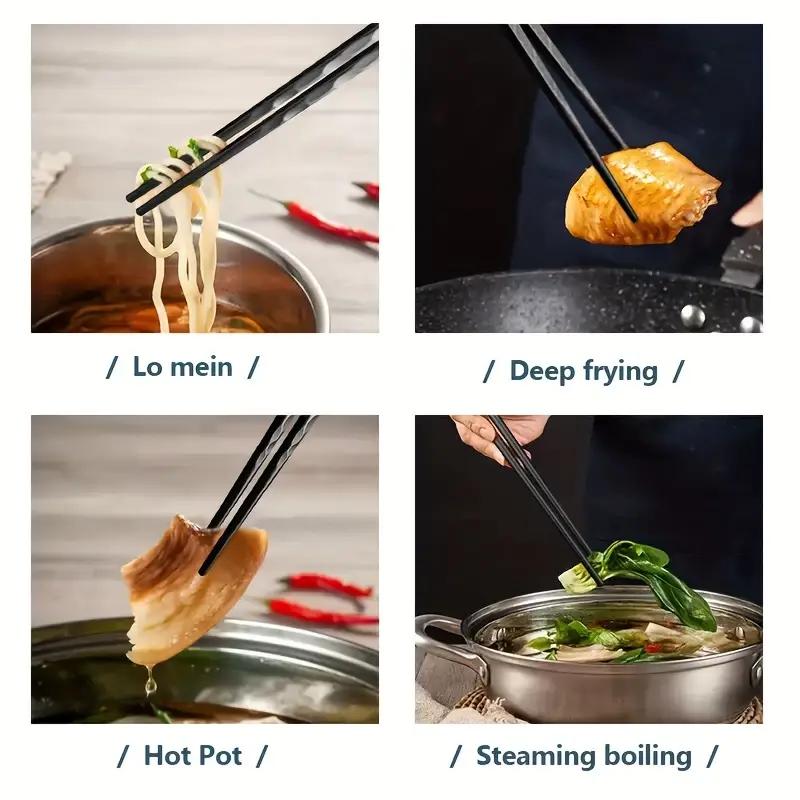 / Lo mein /

/ Deep frying /

/ Hot Pot /

/ Steaming boiling /