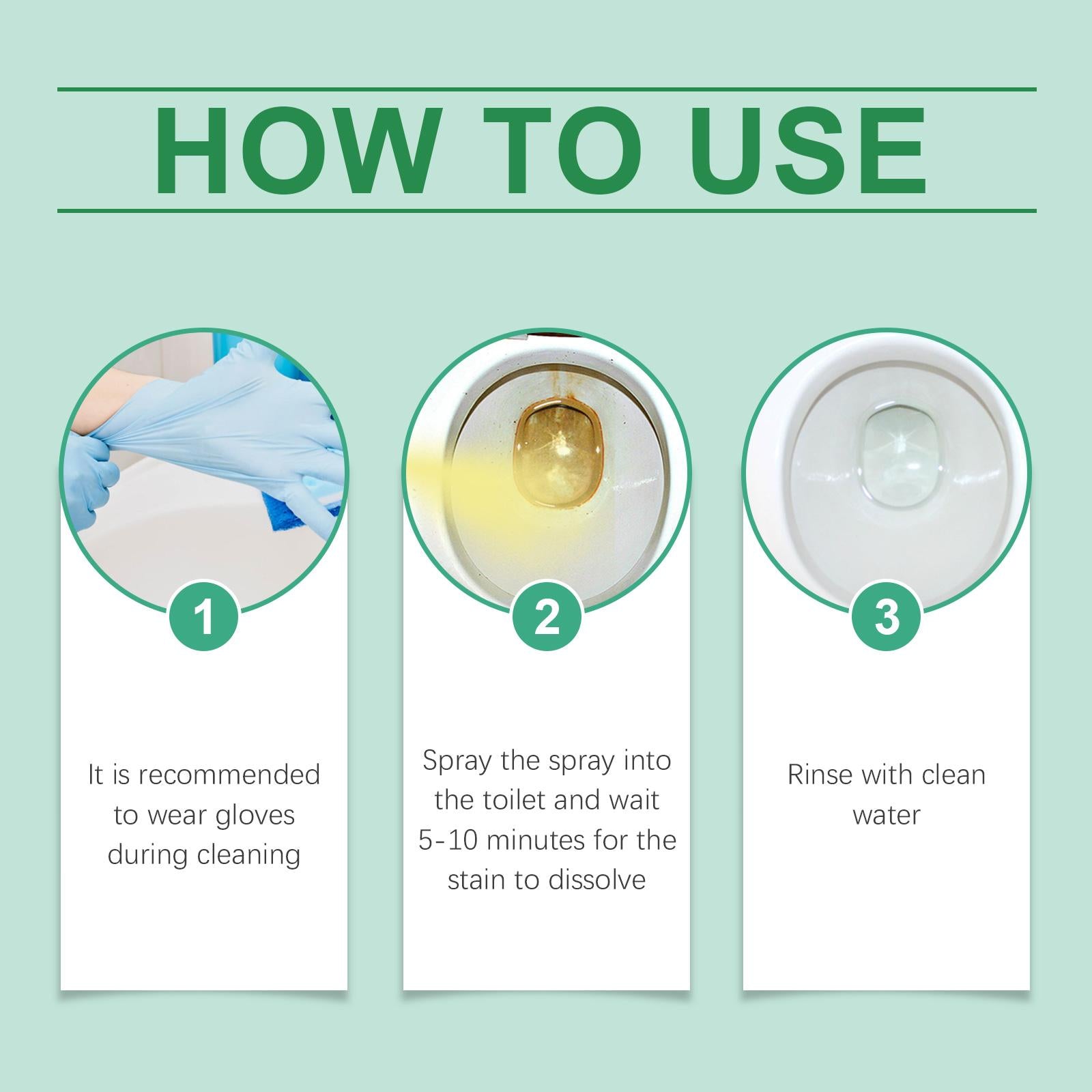 HOW TO USE

1

It is recommended to wear gloves during cleaning

2

Spray the spray into the toilet and wait 5-10 minutes for the stain to dissolve

3

Rinse with clean water