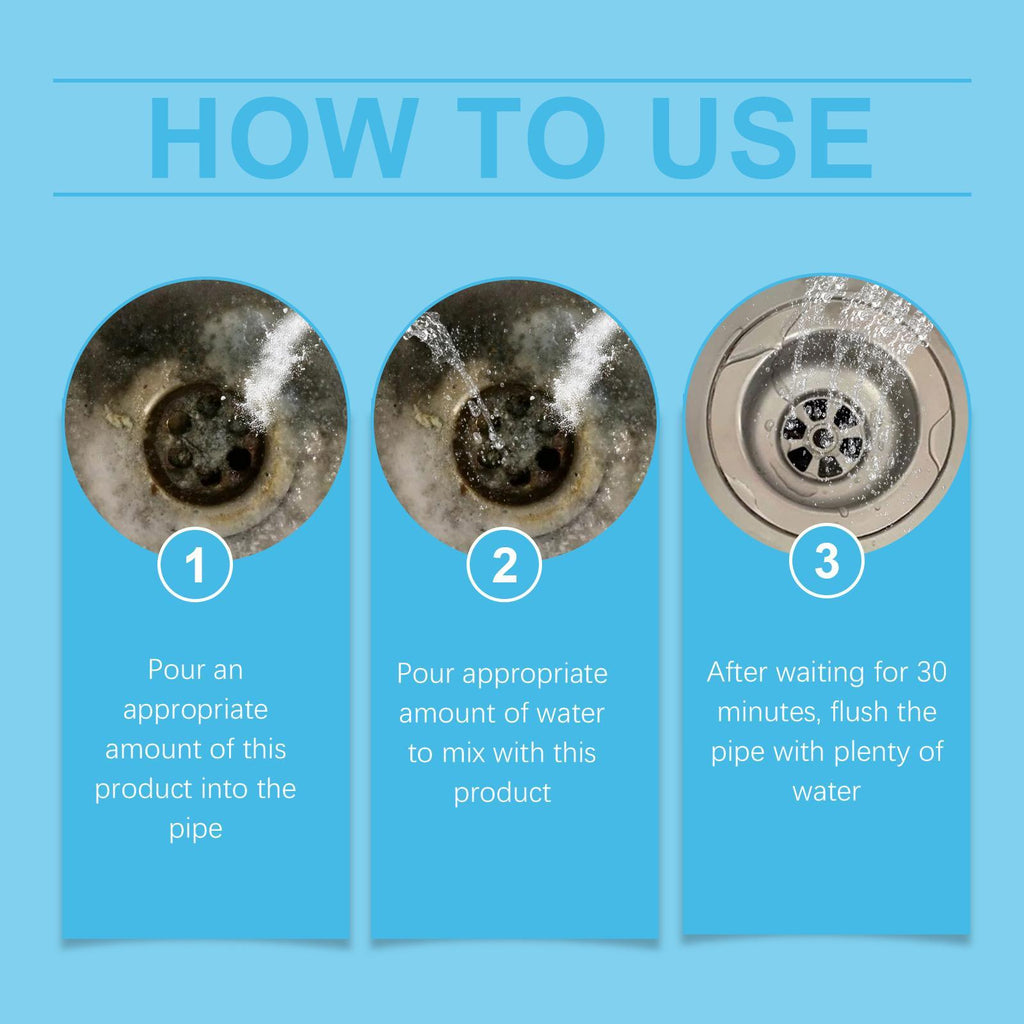 HOW TO USE

1

Pour an appropriate amount of this product into the pipe

2

Pour appropriate amount of water to mix with this product

3

After waiting for 30 minutes, flush the pipe with plenty of water