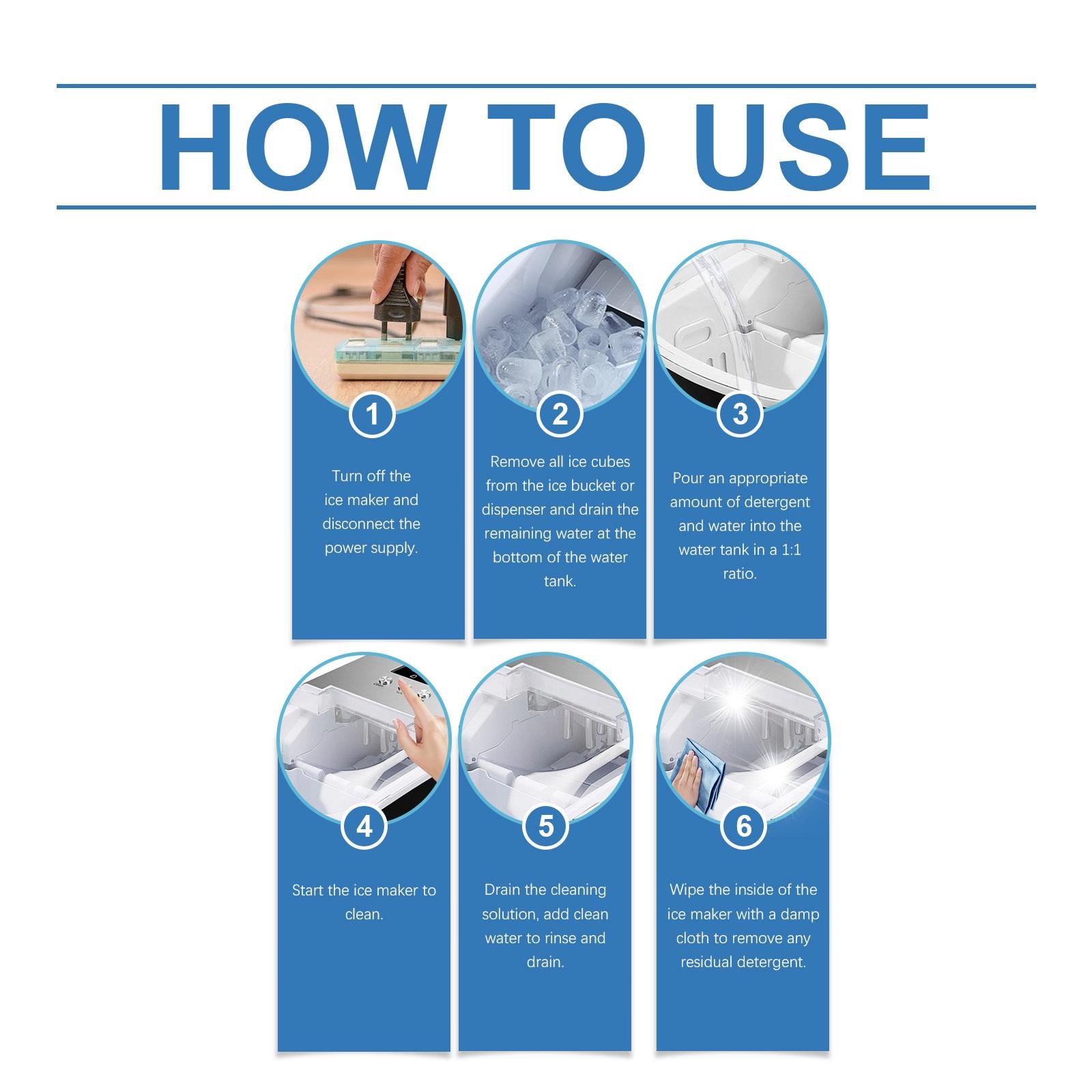 HOW TO USE

1

Turn off the ice maker and disconnect the power supply.

2

Remove all ice cubes from the ice bucket or dispenser and drain the remaining water at the bottom of the water tank.

3

Pour an appropriate amount of detergent and water into the water tank in a 1:1 ratio.

4

Start the ice maker to clean.

5

Drain the cleaning solution, add clean water to rinse and drain.

6

Wipe the inside of the ice maker with a damp cloth to remove any residual detergent.